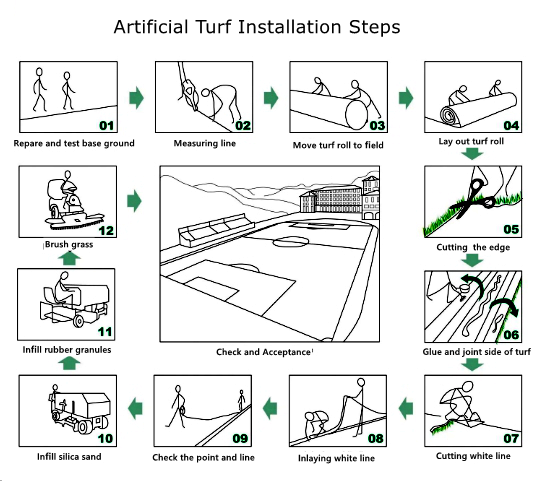 Artificial Turf Installation Steps

01
Repare and test base ground

02
Measuring line

03
Move turf roll to field

04
Lay out turf roll

05
Cutting the edge

06
Glue and joint side of turf

07
Cutting white line

08
Inlaying white line

09
Check the point and line

10
Infill silica sand

11
Infill rubber granules

12
Brush grass

Check and Acceptance